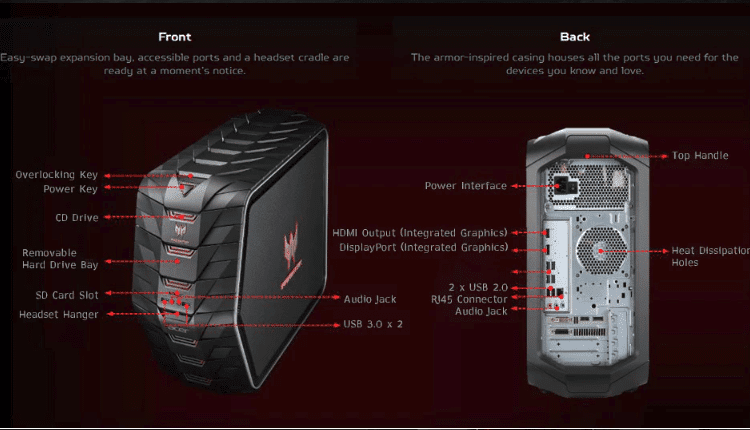 Front

Easy-swap expansion bay, accessible ports and a headset cradle are ready at a moment's notice.

Overlocking Key
Power Key
CD Drive
Removable Hard Drive Bay
SD Card Slot
Headset Hanger
Audio Jack
USB 3.0 x 2

Back

The armor-inspired casing houses all the ports you need for the devices you know and love.

Top Handle
Power Interface
HDMI Output (Integrated Graphics)
DisplayPort (Integrated Graphics)
Heat Dissipation Holes
2 x USB 2.0
RJ45 Connector
Audio Jack