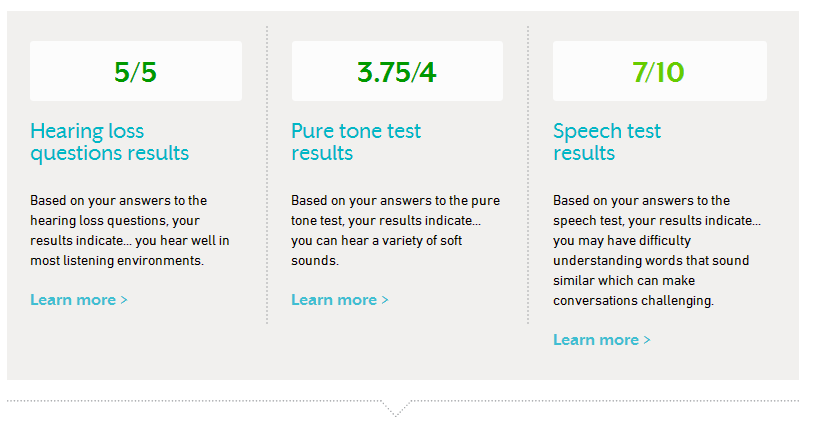 5/5

Hearing loss questions results

Based on your answers to the hearing loss questions, your results indicate... you hear well in most listening environments.

Learn more >

3.75/4

Pure tone test results

Based on your answers to the pure tone test, your results indicate... you can hear a variety of soft sounds.

Learn more >

7/10

Speech test results

Based on your answers to the speech test, your results indicate... you may have difficulty understanding words that sound similar which can make conversations challenging.

Learn more >