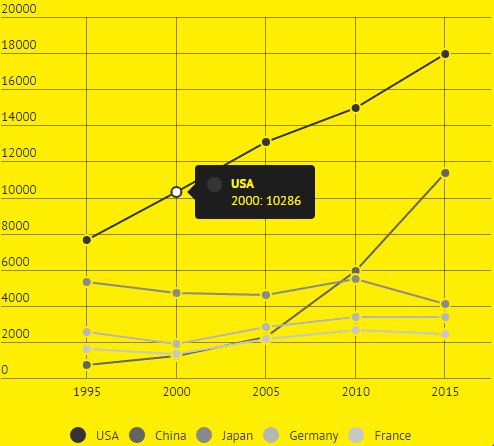 20000
18000
16000
14000
12000
10000
8000
6000
4000
2000
0

USA
2000: 10286

1995
2000
2005
2010
2015

USA China Japan Germany France