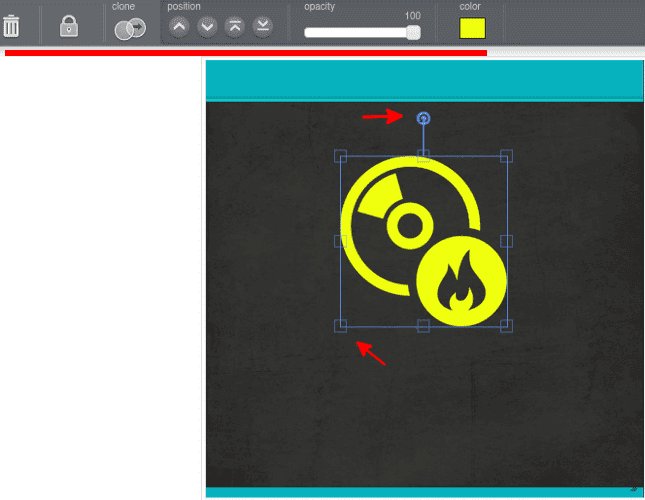 clone
position
opacity
100
color