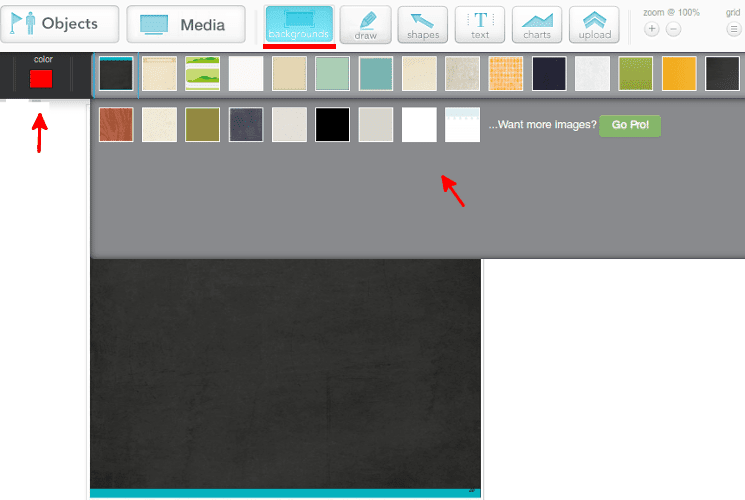 Objects

Media

backgrounds

draw

shapes

text

charts

upload

zoom @ 100%

grid

color

...Want more images?

Go Pro!