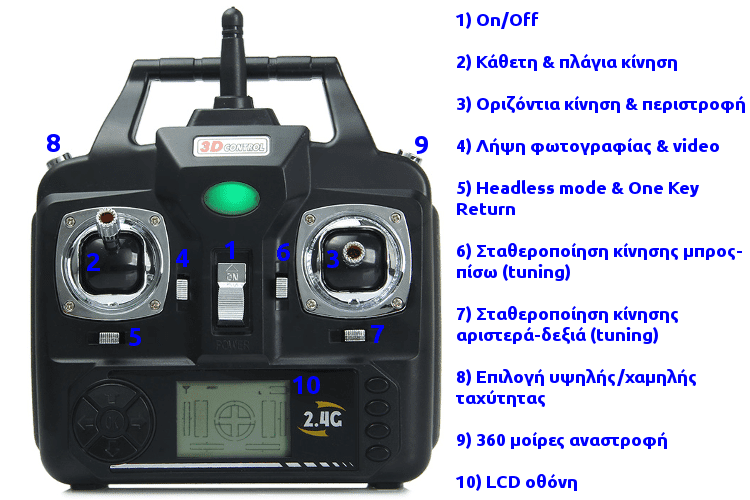 8

9

3D CONTROL

2

4

1

ON

6

3

5

POWER

7

10

2.4G

1) On/Off

2) Κάθετη & πλάγια κίνηση

3) Οριζόντια κίνηση & περιστροφή

4) Λήψη φωτογραφίας & video

5) Headless mode & One Key Return

6) Σταθεροποίηση κίνησης μπρος-πίσω (tuning)

7) Σταθεροποίηση κίνησης αριστερά-δεξιά (tuning)

8) Επιλογή υψηλής/χαμηλής ταχύτητας

9) 360 μοίρες αναστροφή

10) LCD οθόνη