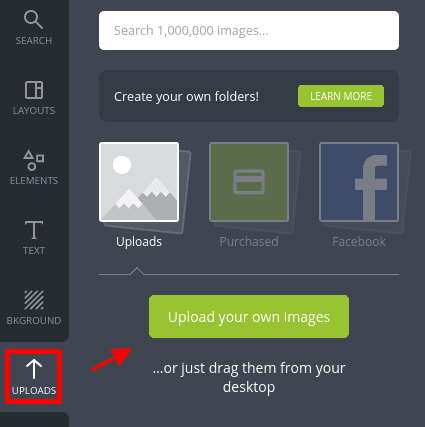 SEARCH

LAYOUTS

ELEMENTS

TEXT

BKGROUND

UPLOADS

Search 1,000,000 images...

Create your own folders!

LEARN MORE

Uploads

Purchased

Facebook

Upload your own images

...or just drag them from your desktop