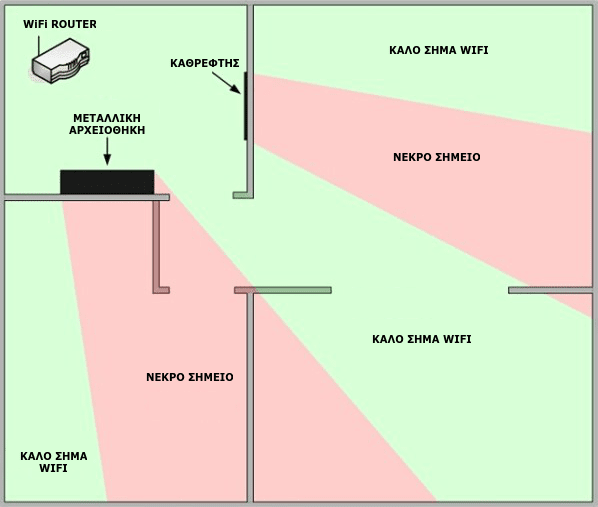 WiFi ROUTER

ΚΑΘΡΕΦΤΗΣ

ΚΑΛΟ ΣΗΜΑ WIFI

ΜΕΤΑΛΛΙΚΗ ΑΡΧΕΙΟΘΗΚΗ

ΝΕΚΡΟ ΣΗΜΕΙΟ

ΚΑΛΟ ΣΗΜΑ WIFI

ΝΕΚΡΟ ΣΗΜΕΙΟ

ΚΑΛΟ ΣΗΜΑ WIFI